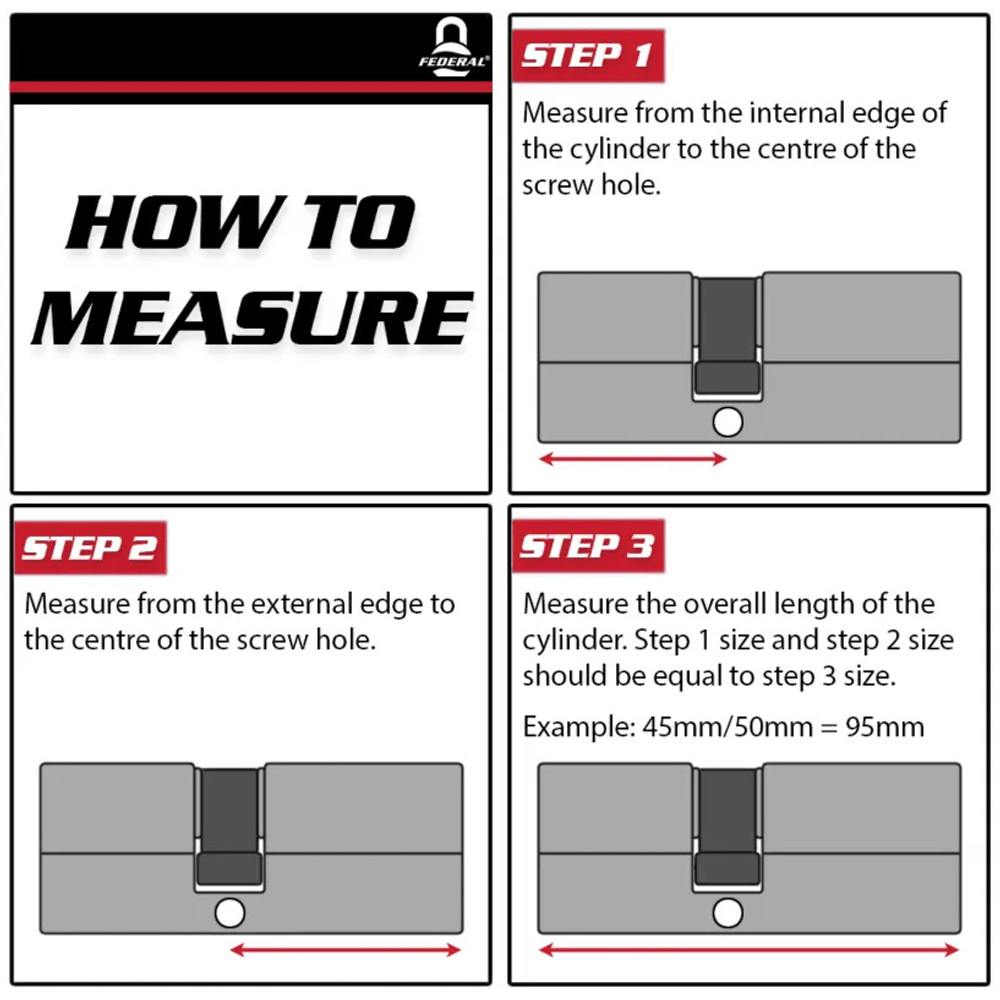 FEDERAL®

HOW TO MEASURE

STEP 1

Measure from the internal edge of the cylinder to the centre of the screw hole.

STEP 2

Measure from the external edge to the centre of the screw hole.

STEP 3

Measure the overall length of the cylinder. Step 1 size and step 2 size should be equal to step 3 size.

Example: 45mm/50mm = 95mm