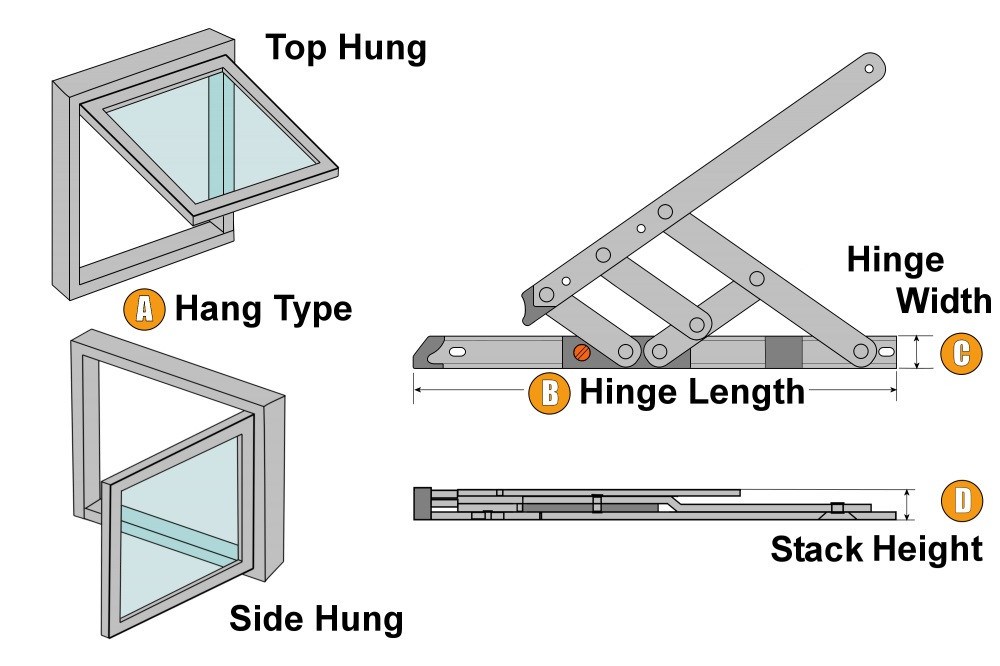 Top Hung

A Hang Type

Side Hung

Hinge Width

C

B Hinge Length

D

Stack Height