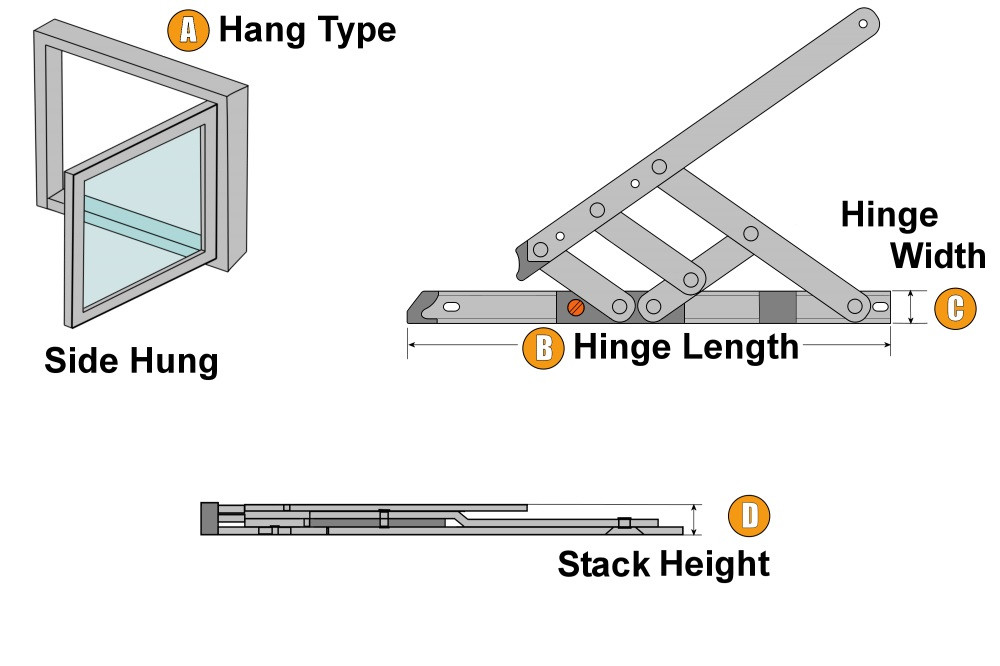 A Hang Type

Side Hung

Hinge Width

C

B Hinge Length

D

Stack Height