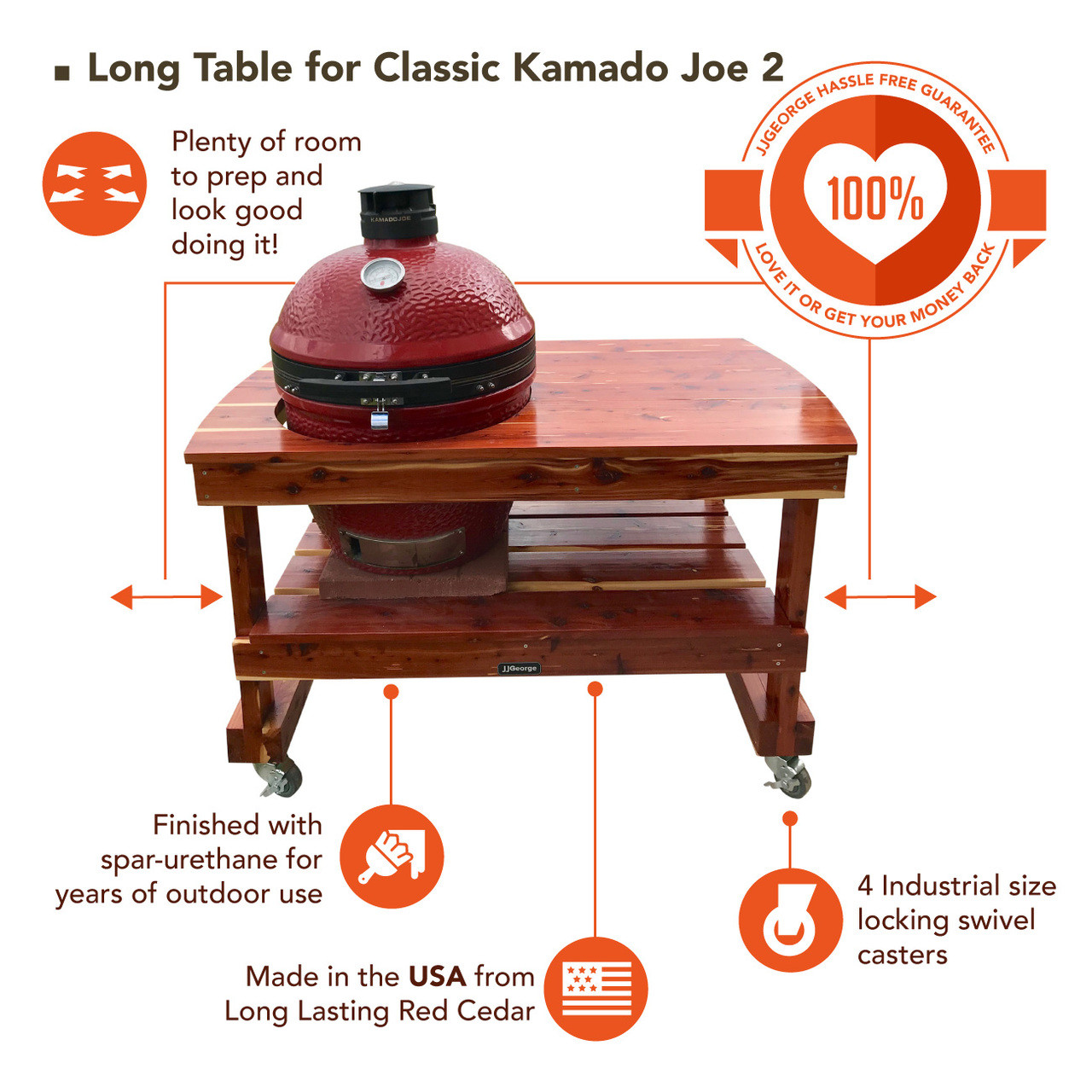 Long Table for Classic Kamado Joe 2

Plenty of room to prep and look good doing it!

JJGEORGE HASSLE FREE GUARANTEE
100%
LOVE IT OR GET YOUR MONEY BACK

KAMADOJOE

JJGeorge

Finished with spar-urethane for years of outdoor use

Made in the USA from Long Lasting Red Cedar

4 Industrial size locking swivel casters