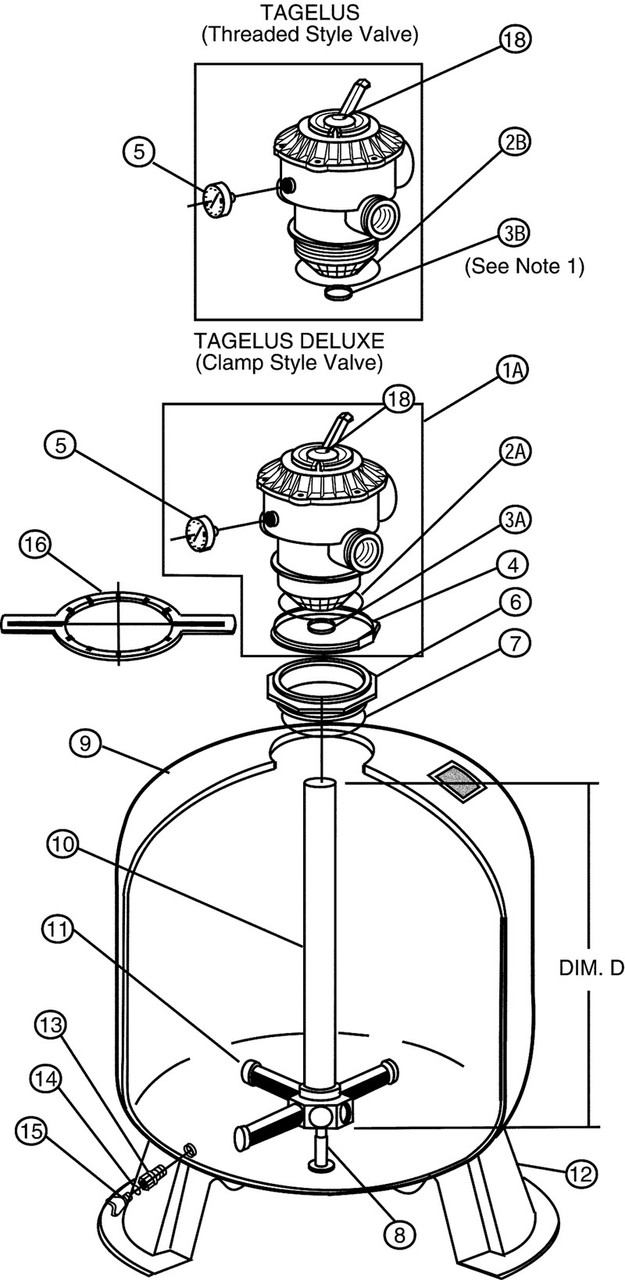 TAGELUS
(Threaded Style Valve)

18
5
2B
3B
(See Note 1)

TAGELUS DELUXE
(Clamp Style Valve)

1A
18
5
2A
3A
16
4
6
7
9
10
11
DIM. D
13
14
15
12
8