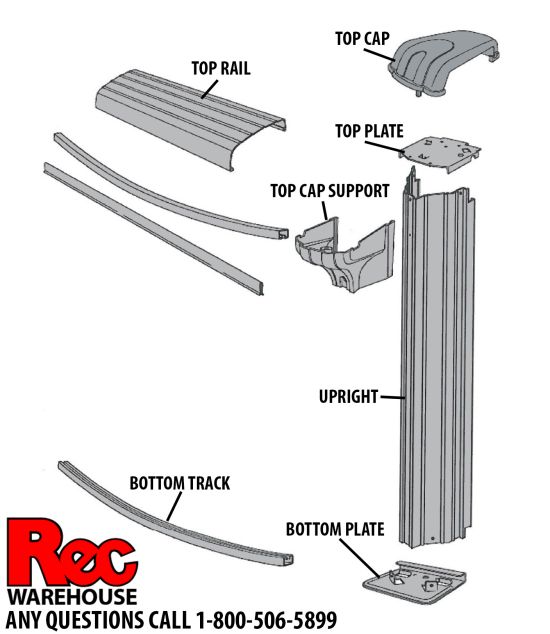 TOP CAP

TOP RAIL

TOP PLATE

TOP CAP SUPPORT

UPRIGHT

BOTTOM TRACK

BOTTOM PLATE

Rec
WAREHOUSE
ANY QUESTIONS CALL 1-800-506-5899