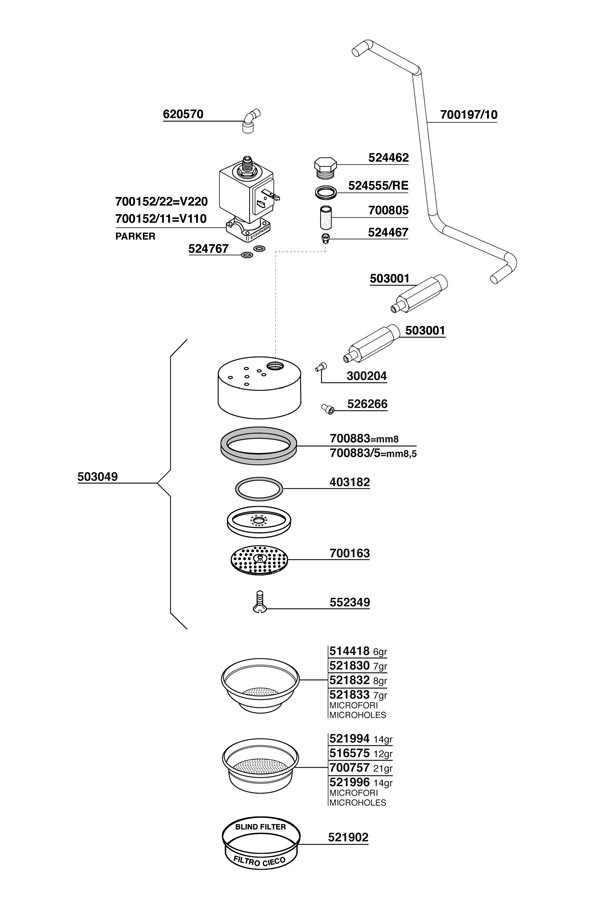 620570

700197/10

524462

524555/RE

700805

524467

700152/22=V220
700152/11=V110
PARKER

524767

503001

503001

300204

526266

700883=mm8
700883/5=mm8,5

503049

403182

700163

552349

514418 6gr
521830 7gr
521832 8gr
521833 7gr
MICROFORI
MICROHOLES

521994 14gr
516575 12gr
700757 21gr
521996 14gr
MICROFORI
MICROHOLES

BLIND FILTER
FILTRO CIECO
521902