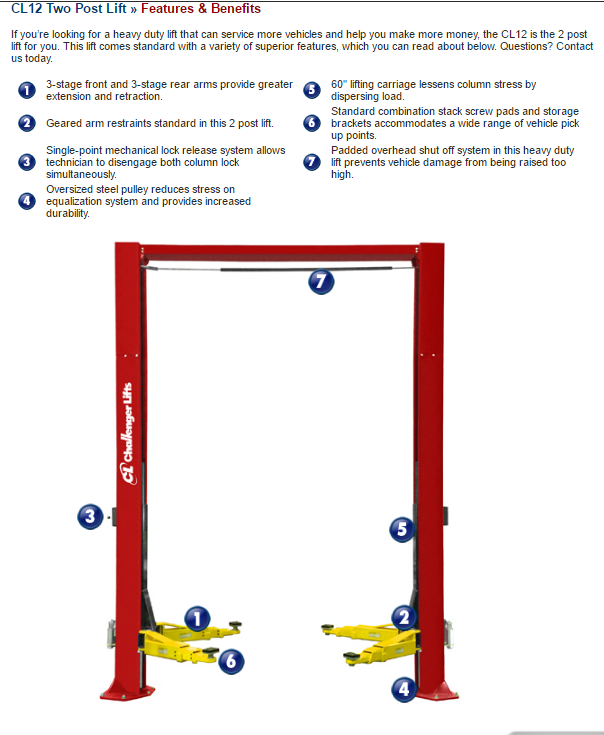 CL12 Two Post Lift » Features & Benefits

If you're looking for a heavy duty lift that can service more vehicles and help you make more money, the CL12 is the 2 post lift for you. This lift comes standard with a variety of superior features, which you can read about below. Questions? Contact us today.

1 3-stage front and 3-stage rear arms provide greater extension and retraction.

2 Geared arm restraints standard in this 2 post lift.

3 Single-point mechanical lock release system allows technician to disengage both column lock simultaneously.

4 Oversized steel pulley reduces stress on equalization system and provides increased durability.

5 60" lifting carriage lessens column stress by dispersing load.

6 Standard combination stack screw pads and storage brackets accommodates a wide range of vehicle pick up points.

7 Padded overhead shut off system in this heavy duty lift prevents vehicle damage from being raised too high.

7

CL Challenger Lifts

3

5

1

2

6

4