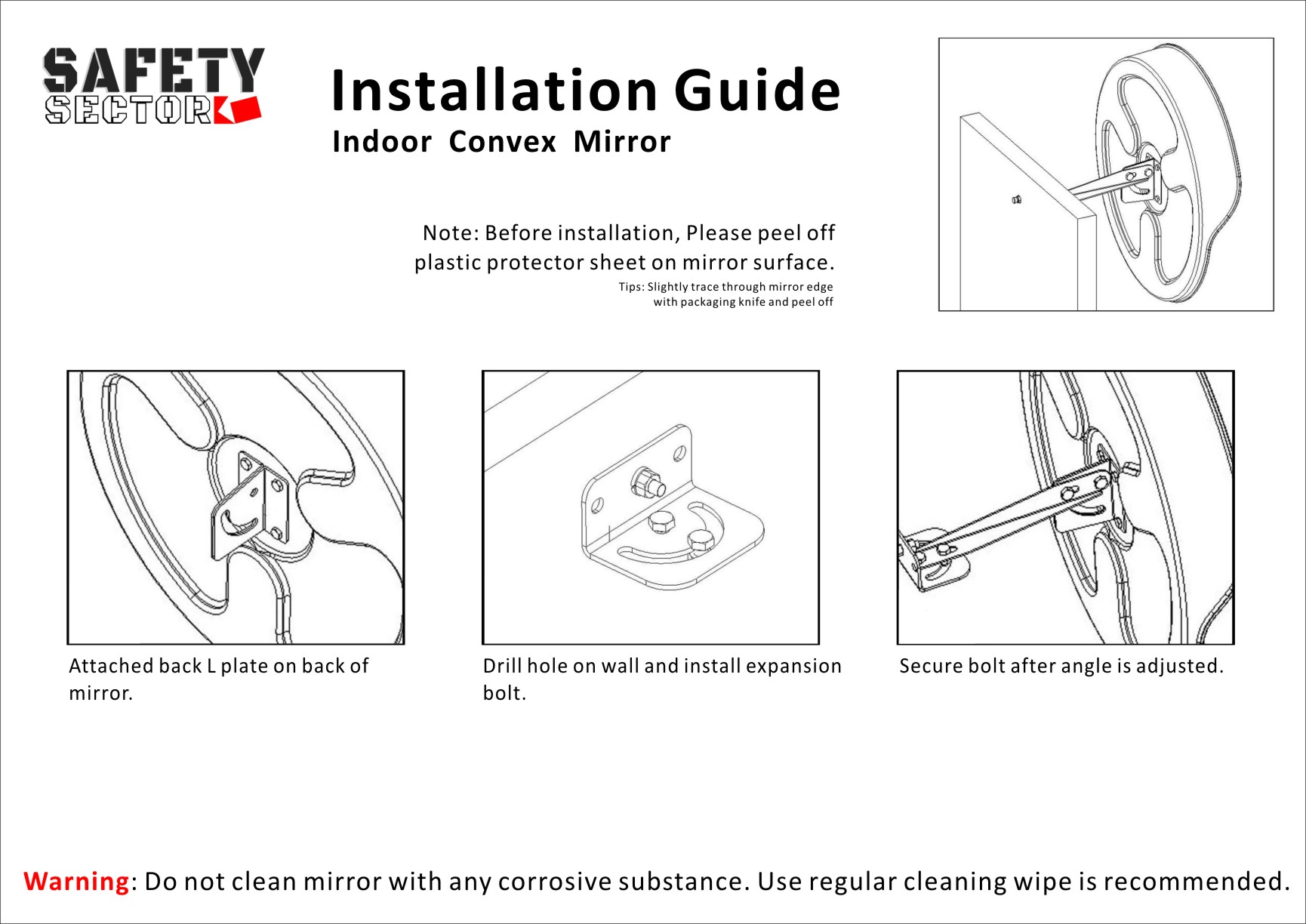 SAFETY SECTOR

Installation Guide
Indoor Convex Mirror

Note: Before installation, Please peel off plastic protector sheet on mirror surface.
Tips: Slightly trace through mirror edge with packaging knife and peel off

Attached back L plate on back of mirror.

Drill hole on wall and install expansion bolt.

Secure bolt after angle is adjusted.

Warning: Do not clean mirror with any corrosive substance. Use regular cleaning wipe is recommended.