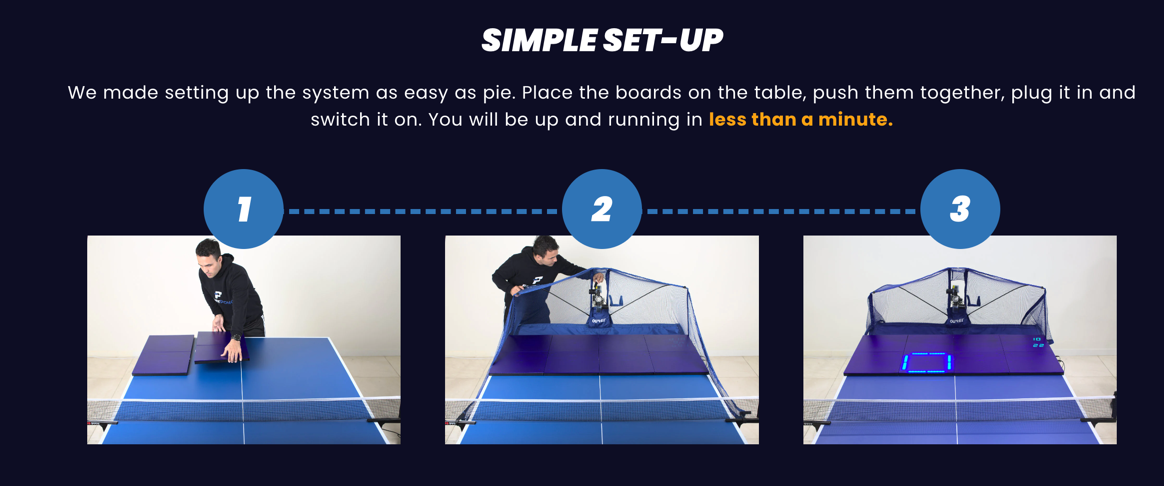 SIMPLE SET-UP

We made setting up the system as easy as pie. Place the boards on the table, push them together, plug it in and switch it on. You will be up and running in less than a minute.

1

2

3