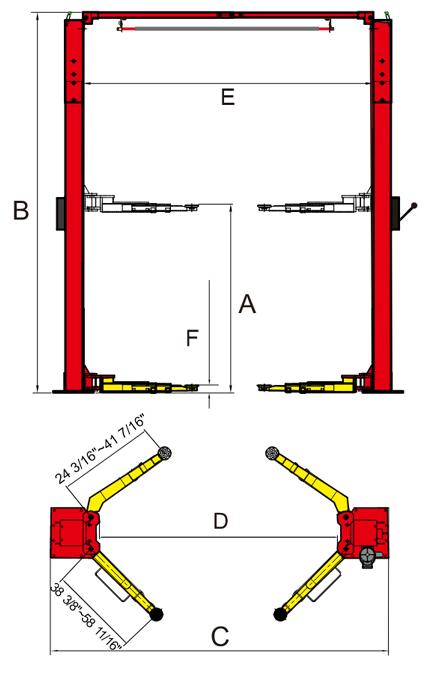 E

B

A

F

24 3/16"~41 7/16"

D

38 3/8"~58 11/16"

C