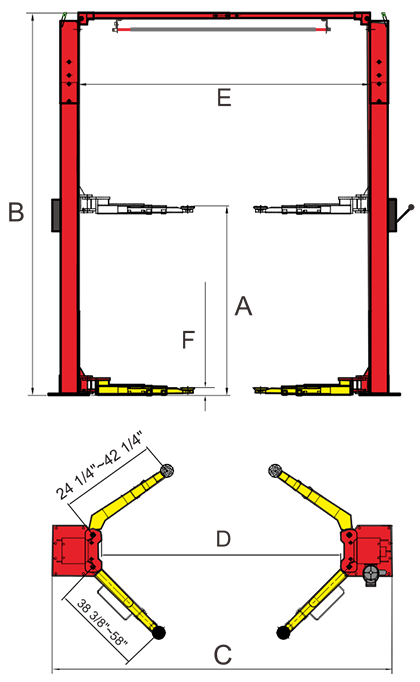 E

B

A

F

24 1/4"–42 1/4"

D

38 3/8"–58"

C