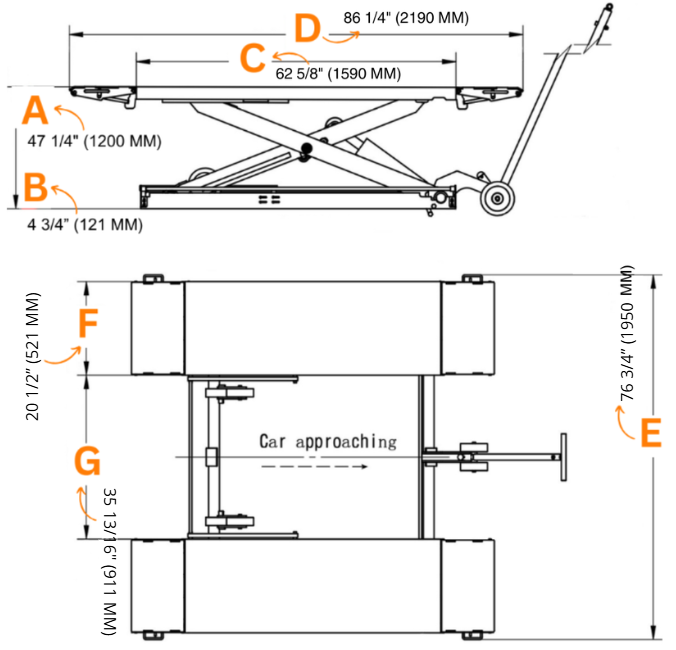 D
86 1/4" (2190 MM)
C
62 5/8" (1590 MM)
A
47 1/4" (1200 MM)
B
4 3/4" (121 MM)
F
20 1/2" (521 MM)
G
35 13/16" (911 MM)
Car approaching
76 3/4" (1950 MM)
E