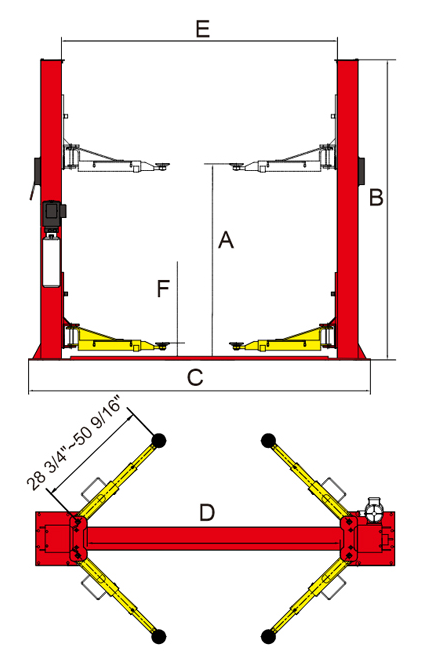 E

B

A

F

C

28 3/4"~50 9/16"

D