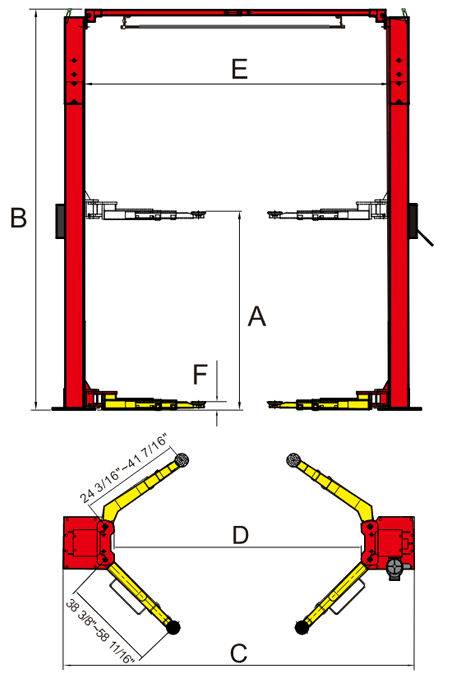 E

B

A

F

24 3/16"~41 7/16"

D

38 3/8"~58 11/16"

C