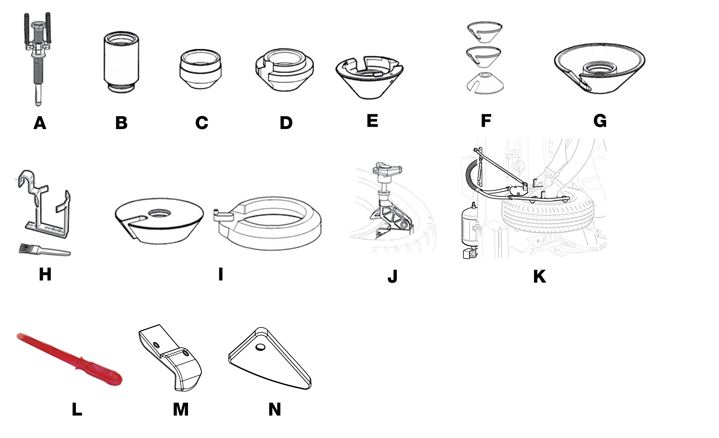 A B C D E F G

H I J K

L M N