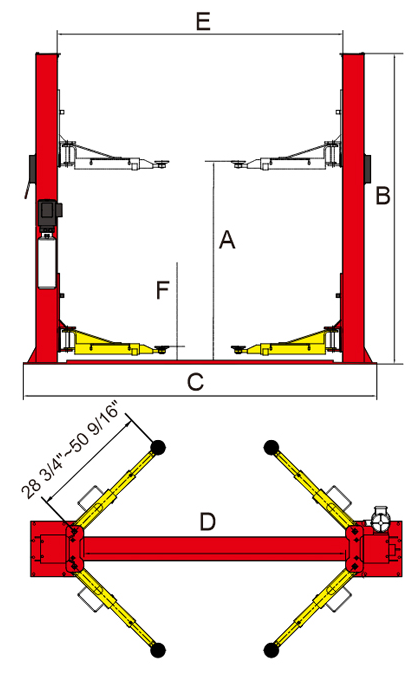 E

B

A

F

C

28 3/4"~50 9/16"

D