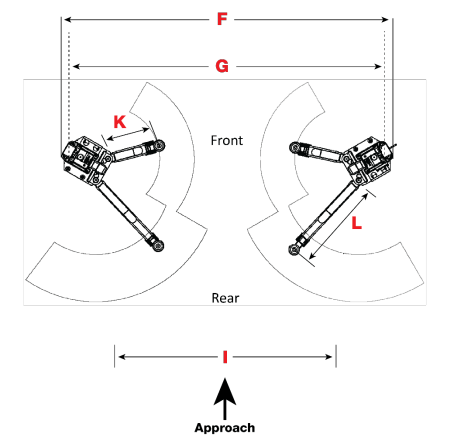 F

G

K

Front

L

Rear

I

Approach