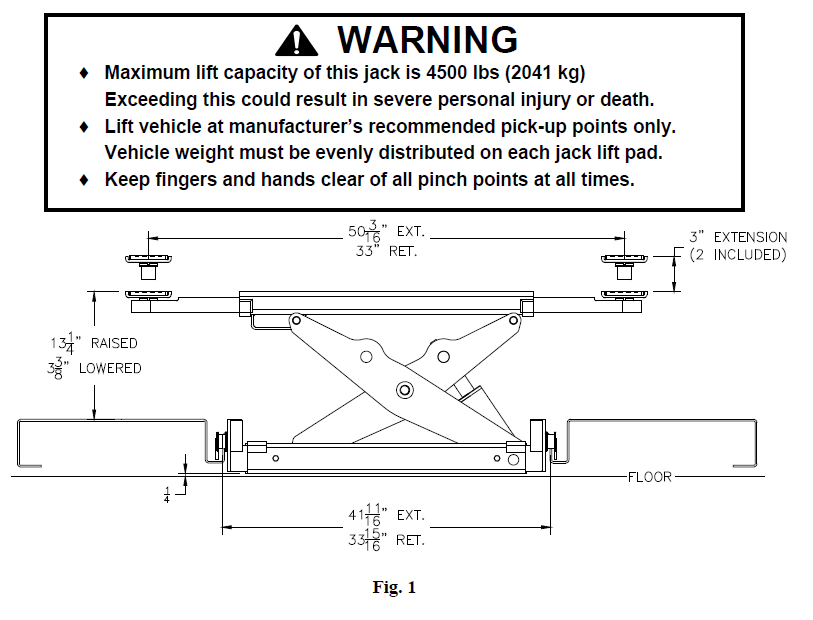 WARNING

♦ Maximum lift capacity of this jack is 4500 lbs (2041 kg) Exceeding this could result in severe personal injury or death.

♦ Lift vehicle at manufacturer's recommended pick-up points only. Vehicle weight must be evenly distributed on each jack lift pad.

♦ Keep fingers and hands clear of all pinch points at all times.

$50\frac{3}{16}$" EXT.
33" RET.

3" EXTENSION
(2 INCLUDED)

$13\frac{1}{4}$" RAISED
$3\frac{3}{8}$" LOWERED

$\frac{1}{4}$

FLOOR

$41\frac{11}{16}$" EXT.
$33\frac{15}{16}$" RET.

Fig. 1