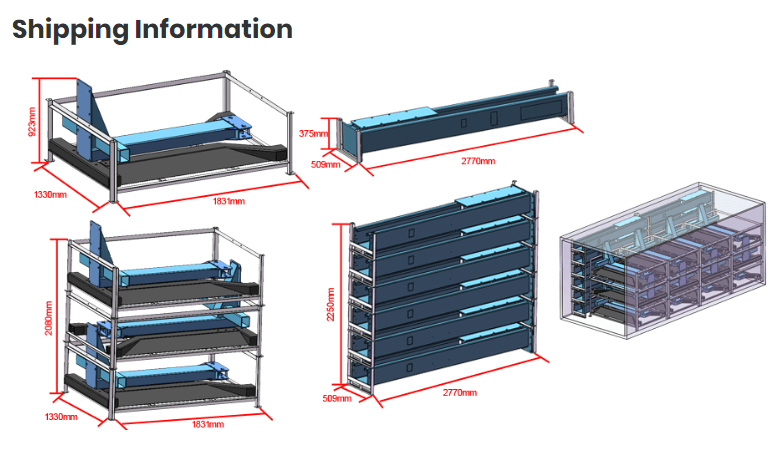 Shipping Information

923mm
1330mm
1831mm

375mm
509mm
2770mm

2080mm
1330mm
1831mm

2250mm
509mm
2770mm