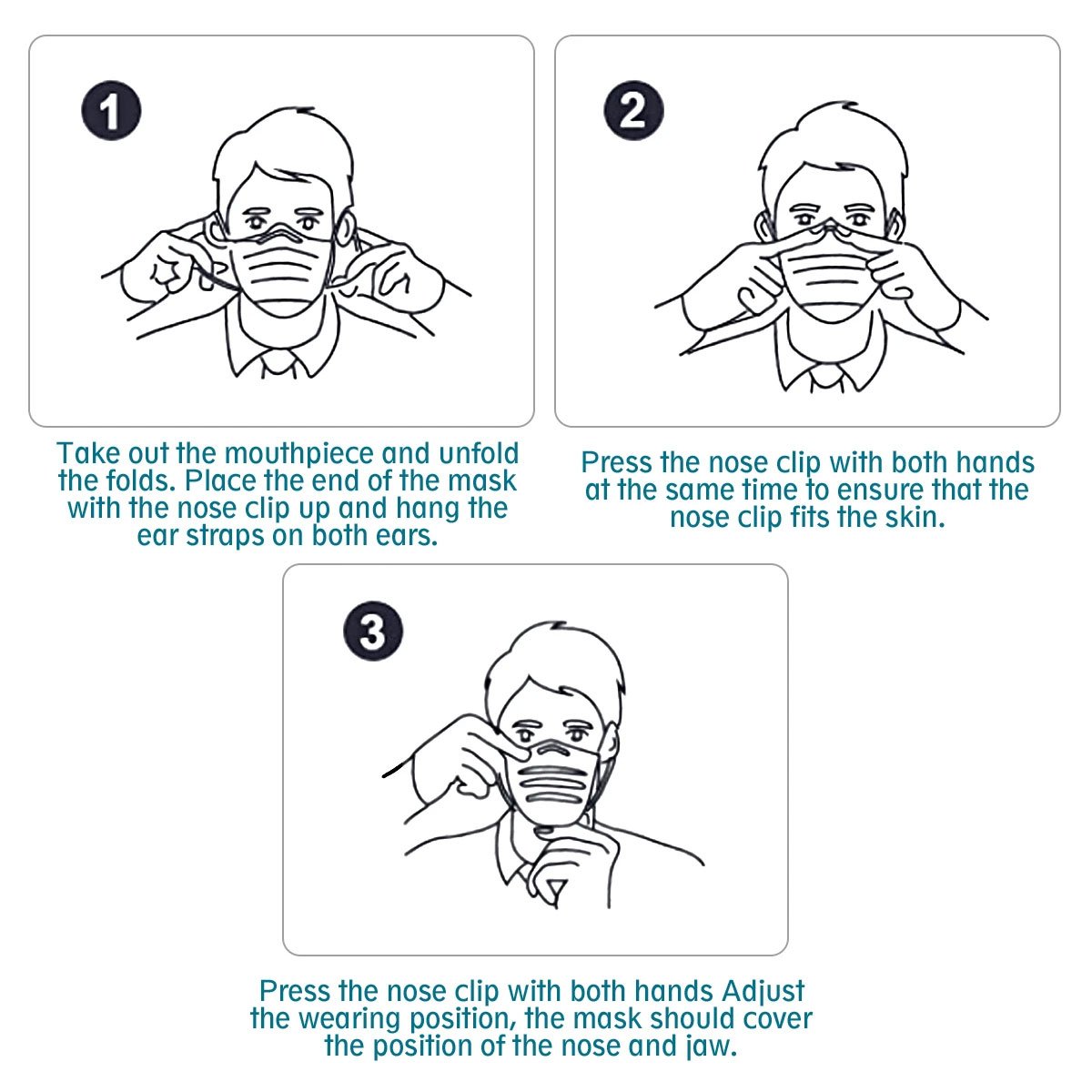 1

Take out the mouthpiece and unfold the folds. Place the end of the mask with the nose clip up and hang the ear straps on both ears.

2

Press the nose clip with both hands at the same time to ensure that the nose clip fits the skin.

3

Press the nose clip with both hands Adjust the wearing position, the mask should cover the position of the nose and jaw.