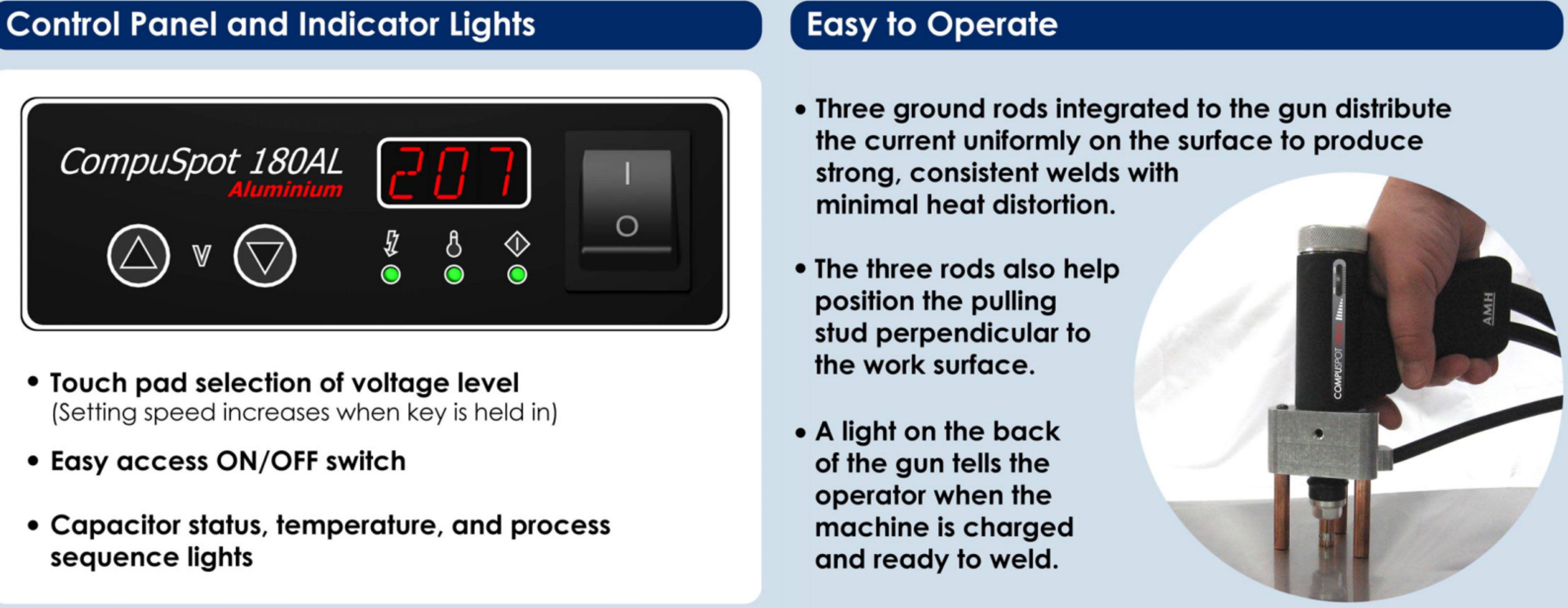 Control Panel and Indicator Lights

CompuSpot 180AL
Aluminium

207

V

I
O

• Touch pad selection of voltage level
(Setting speed increases when key is held in)

• Easy access ON/OFF switch

• Capacitor status, temperature, and process sequence lights

Easy to Operate

• Three ground rods integrated to the gun distribute the current uniformly on the surface to produce strong, consistent welds with minimal heat distortion.

• The three rods also help position the pulling stud perpendicular to the work surface.

• A light on the back of the gun tells the operator when the machine is charged and ready to weld.

COMPUSPOT

AMH