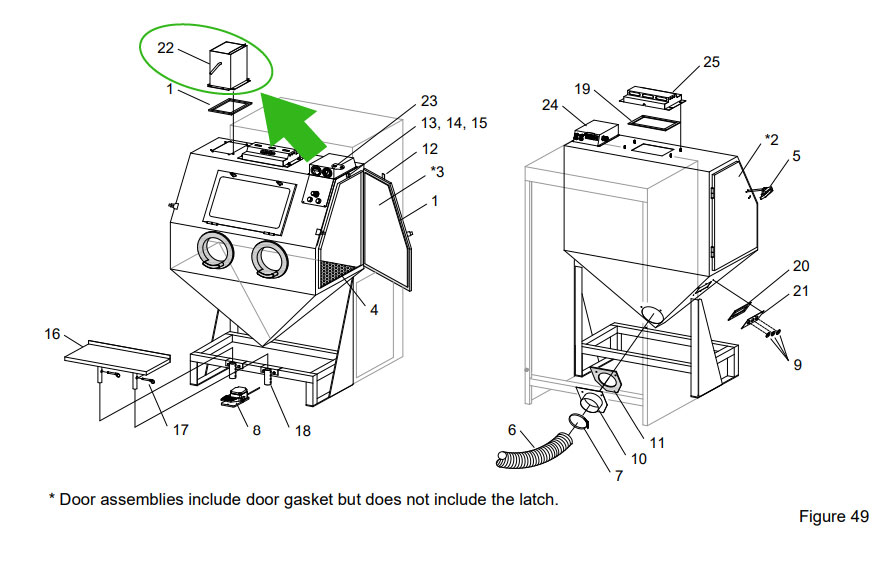 22
1
23
13, 14, 15
12
*3
1
4
16
17
8
18
25
19
24
*2
5
20
21
9
11
10
7
6

* Door assemblies include door gasket but does not include the latch.

Figure 49