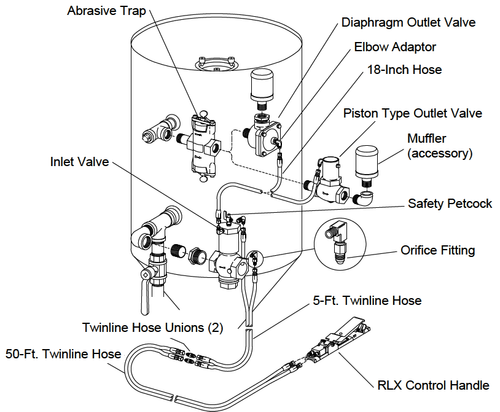 Abrasive Trap
Diaphragm Outlet Valve
Elbow Adaptor
18-Inch Hose
Piston Type Outlet Valve
Muffler (accessory)
Inlet Valve
Safety Petcock
Orifice Fitting
5-Ft. Twinline Hose
Twinline Hose Unions (2)
50-Ft. Twinline Hose
RLX Control Handle