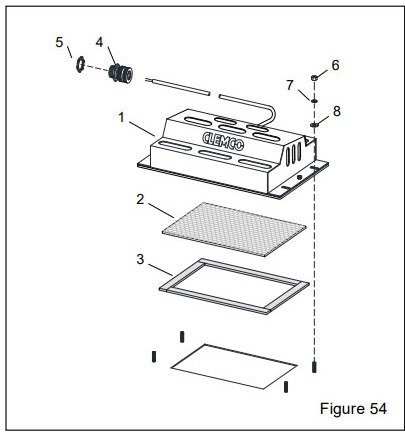 5
4
6
7
8
1
CLEMCO
2
3
Figure 54