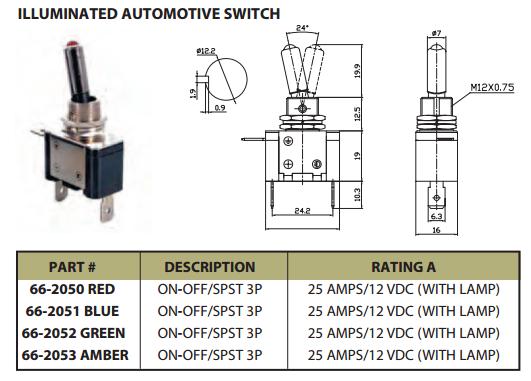 ILLUMINATED AUTOMOTIVE SWITCH

ø12.2
1.9
0.9
24°
19.9
12.5
19
10.3
24.2
ø7
M12X0.75
6.3
16

| PART # | DESCRIPTION | RATING A |
|---|---|---|
| 66-2050 RED | ON-OFF/SPST 3P | 25 AMPS/12 VDC (WITH LAMP) |
| 66-2051 BLUE | ON-OFF/SPST 3P | 25 AMPS/12 VDC (WITH LAMP) |
| 66-2052 GREEN | ON-OFF/SPST 3P | 25 AMPS/12 VDC (WITH LAMP) |
| 66-2053 AMBER | ON-OFF/SPST 3P | 25 AMPS/12 VDC (WITH LAMP) |