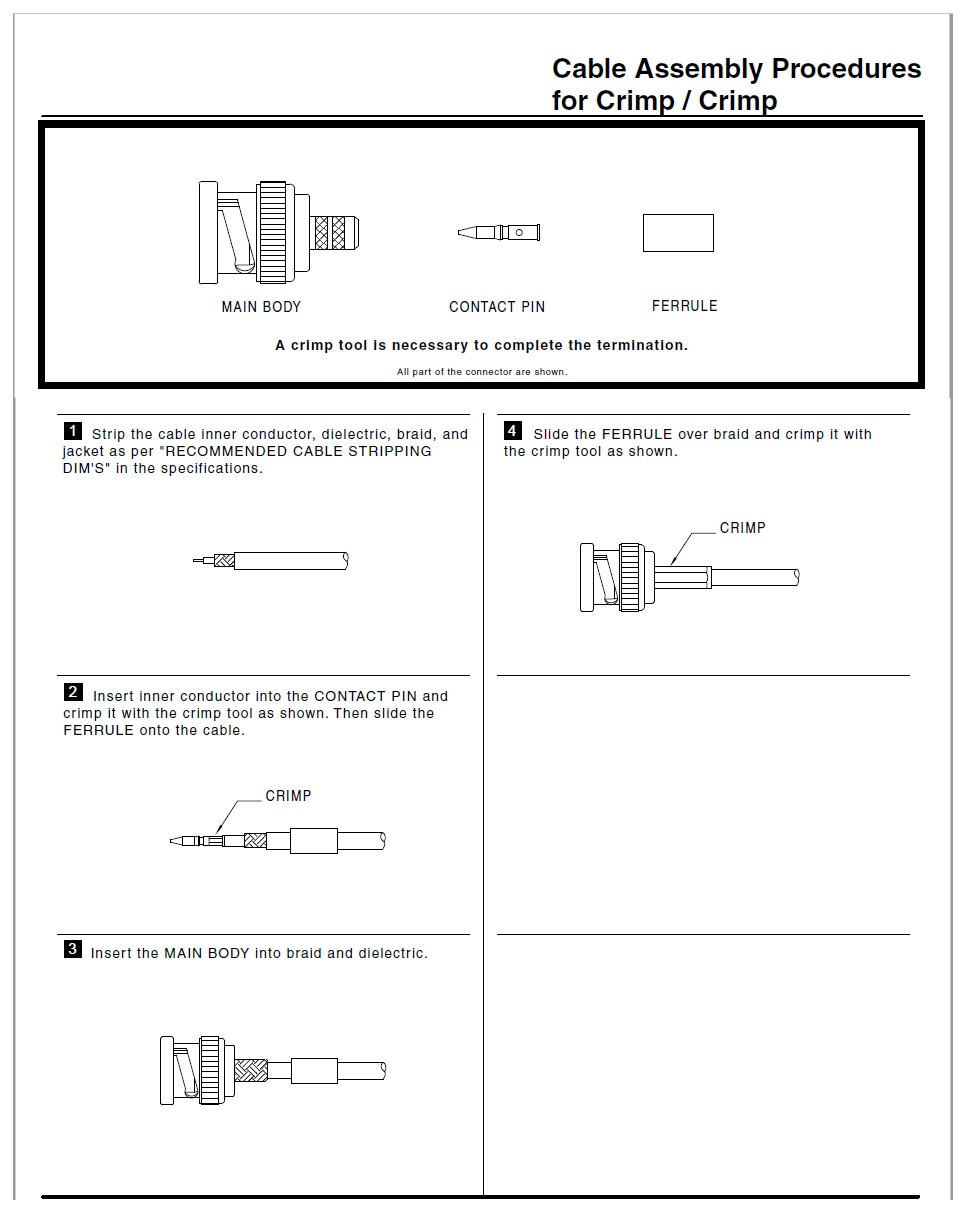 Cable Assembly Procedures for Crimp / Crimp

MAIN BODY

CONTACT PIN

FERRULE

A crimp tool is necessary to complete the termination.

All part of the connector are shown.

1 Strip the cable inner conductor, dielectric, braid, and jacket as per "RECOMMENDED CABLE STRIPPING DIM'S" in the specifications.

2 Insert inner conductor into the CONTACT PIN and crimp it with the crimp tool as shown. Then slide the FERRULE onto the cable.

CRIMP

3 Insert the MAIN BODY into braid and dielectric.

4 Slide the FERRULE over braid and crimp it with the crimp tool as shown.

CRIMP