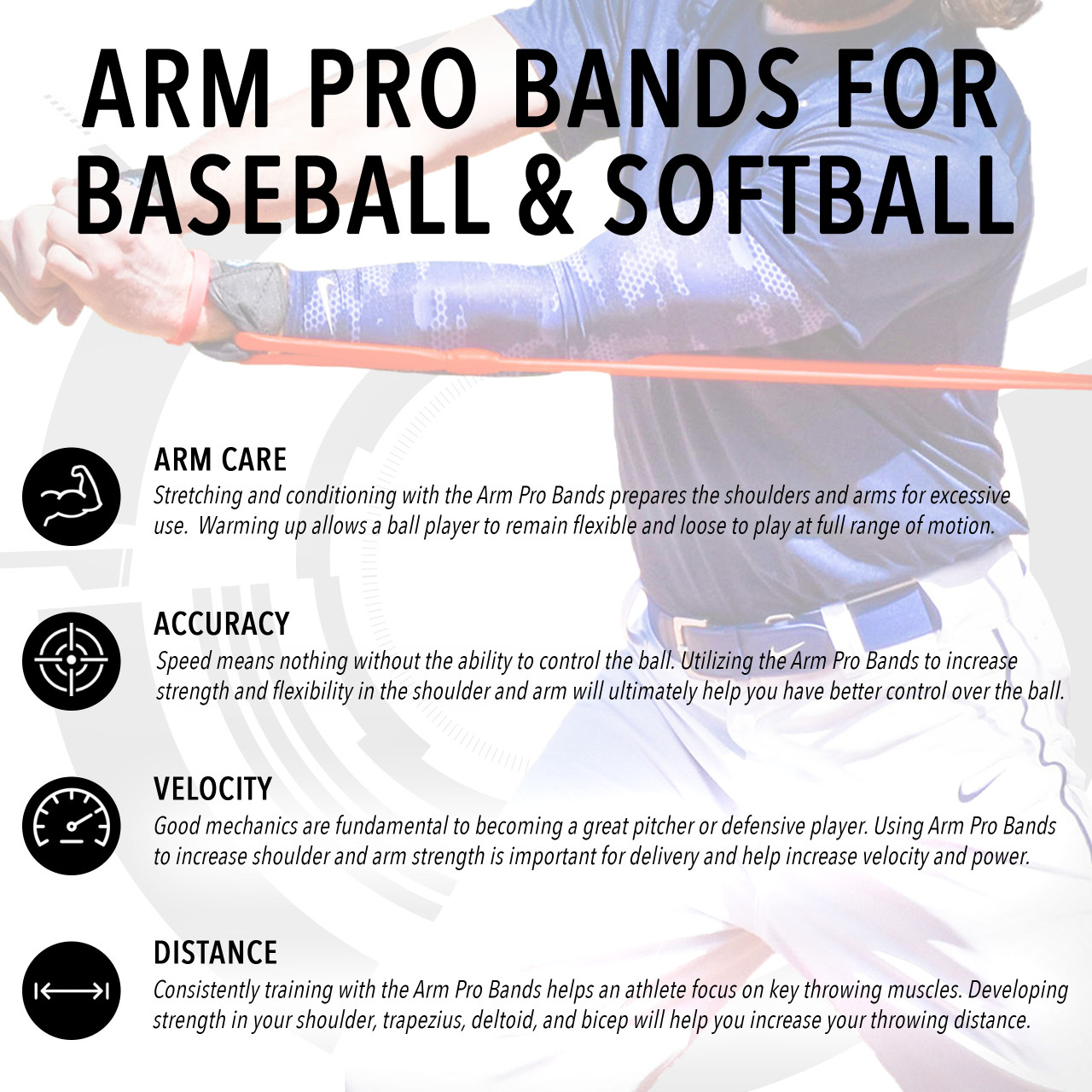 ARM PRO BANDS FOR BASEBALL & SOFTBALL

ARM CARE
Stretching and conditioning with the Arm Pro Bands prepares the shoulders and arms for excessive use. Warming up allows a ball player to remain flexible and loose to play at full range of motion.

ACCURACY
Speed means nothing without the ability to control the ball. Utilizing the Arm Pro Bands to increase strength and flexibility in the shoulder and arm will ultimately help you have better control over the ball.

VELOCITY
Good mechanics are fundamental to becoming a great pitcher or defensive player. Using Arm Pro Bands to increase shoulder and arm strength is important for delivery and help increase velocity and power.

DISTANCE
Consistently training with the Arm Pro Bands helps an athlete focus on key throwing muscles. Developing strength in your shoulder, trapezius, deltoid, and bicep will help you increase your throwing distance.