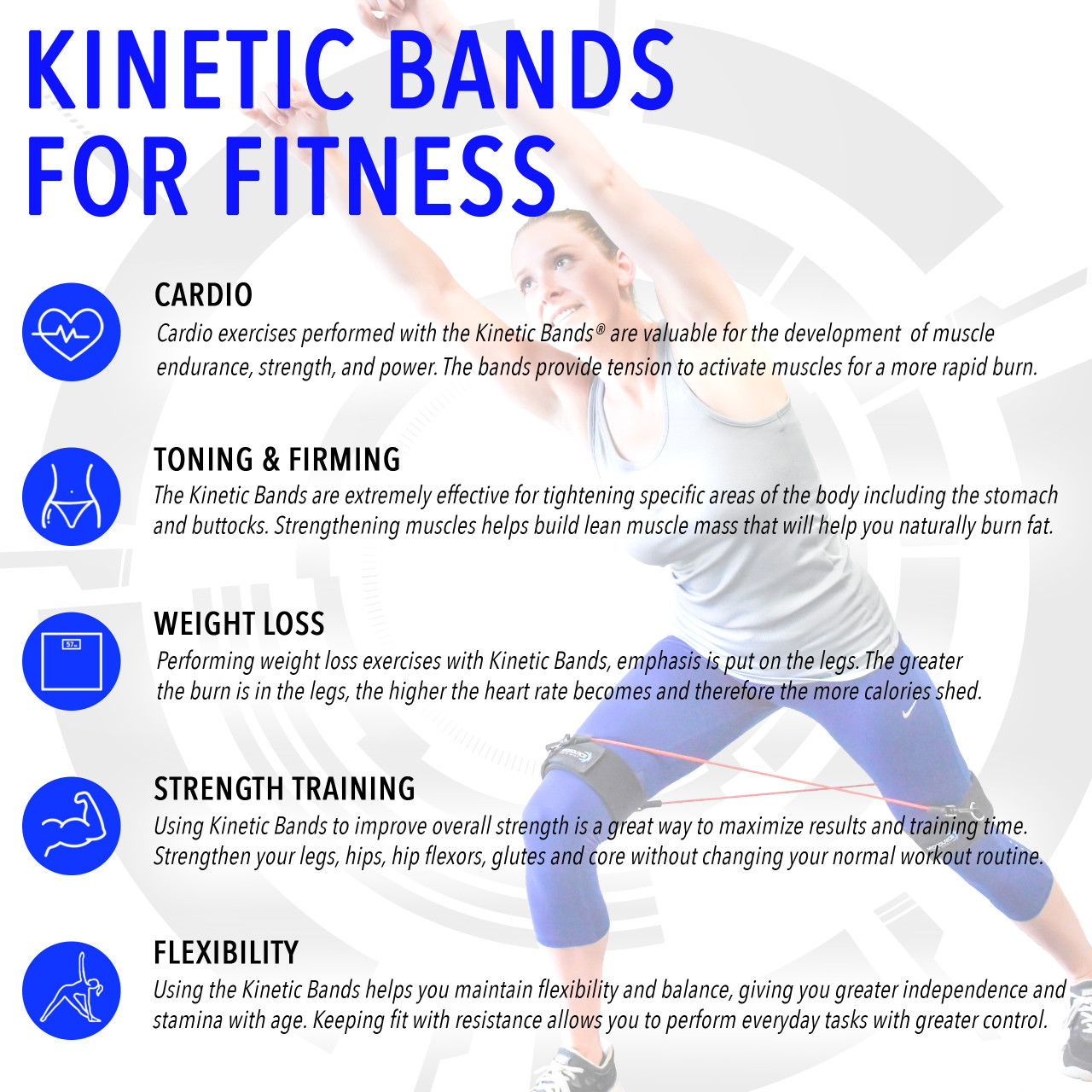 KINETIC BANDS FOR FITNESS

CARDIO
Cardio exercises performed with the Kinetic Bands® are valuable for the development of muscle endurance, strength, and power. The bands provide tension to activate muscles for a more rapid burn.

TONING & FIRMING
The Kinetic Bands are extremely effective for tightening specific areas of the body including the stomach and buttocks. Strengthening muscles helps build lean muscle mass that will help you naturally burn fat.

57

WEIGHT LOSS
Performing weight loss exercises with Kinetic Bands, emphasis is put on the legs. The greater the burn is in the legs, the higher the heart rate becomes and therefore the more calories shed.

STRENGTH TRAINING
Using Kinetic Bands to improve overall strength is a great way to maximize results and training time. Strengthen your legs, hips, hip flexors, glutes and core without changing your normal workout routine.

FLEXIBILITY
Using the Kinetic Bands helps you maintain flexibility and balance, giving you greater independence and stamina with age. Keeping fit with resistance allows you to perform everyday tasks with greater control.