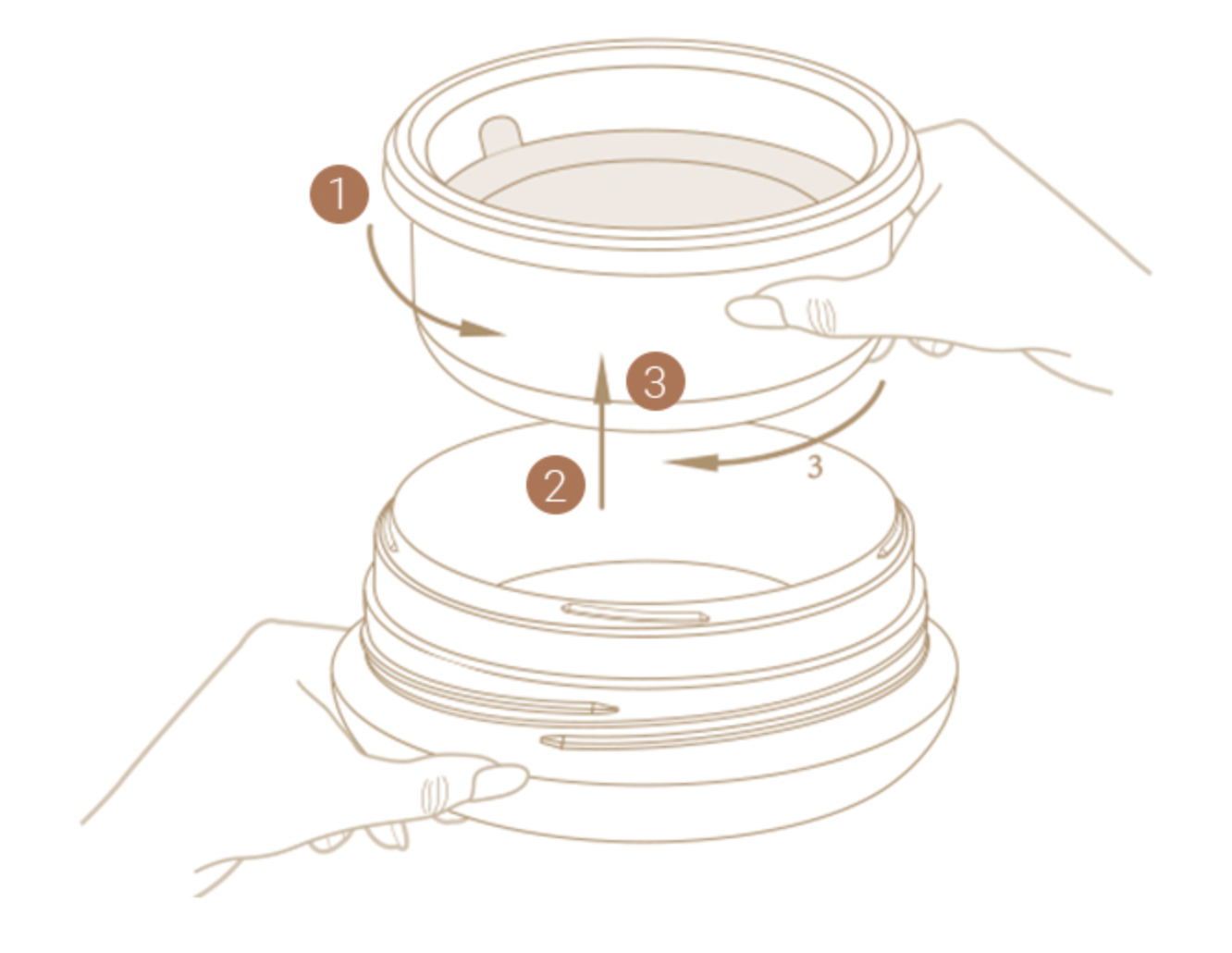 1
3
2
3