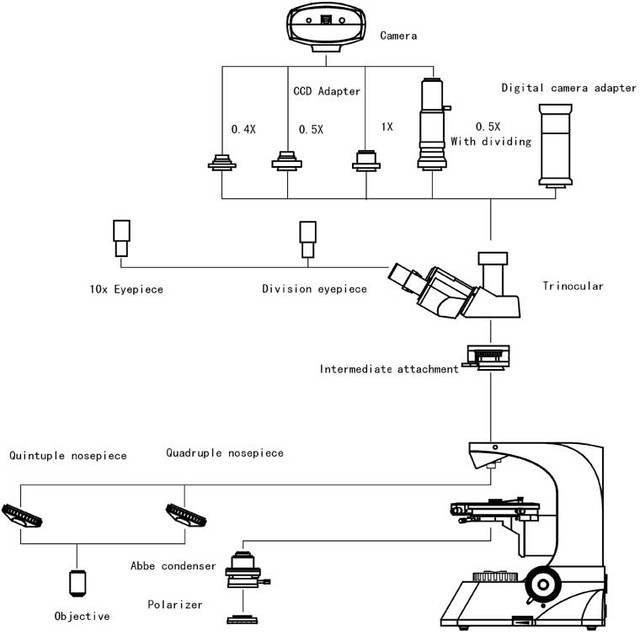 Camera

CCD Adapter

Digital camera adapter

0.4X

0.5X

1X

0.5X
With dividing

10x Eyepiece

Division eyepiece

Trinocular

Intermediate attachment

Quintuple nosepiece

Quadruple nosepiece

Abbe condenser

Polarizer

Objective