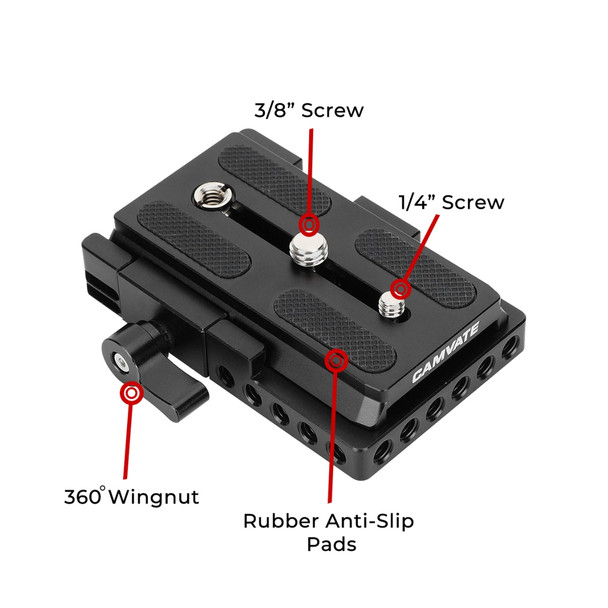 3/8” Screw

1/4” Screw

CAMVATE

360° Wingnut

Rubber Anti-Slip Pads