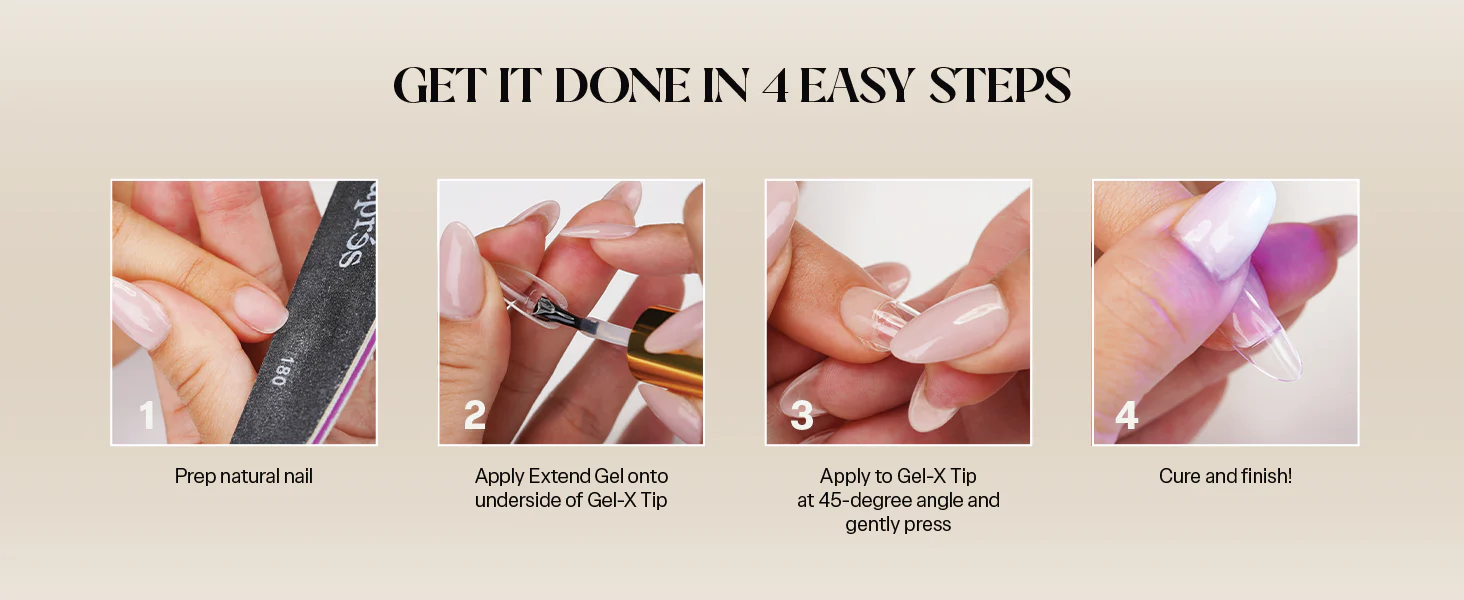 GET IT DONE IN 4 EASY STEPS

180

1

Prep natural nail

2

Apply Extend Gel onto underside of Gel-X Tip

3

Apply to Gel-X Tip at 45-degree angle and gently press

4

Cure and finish!