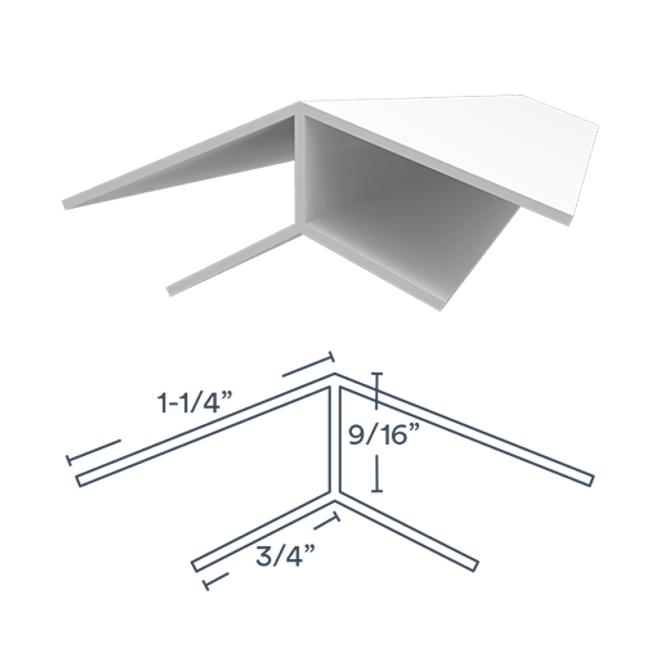 1-1/4”

9/16”

3/4”