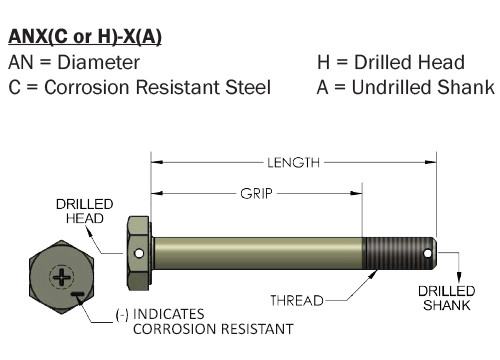 ANX(C or H)-X(A)

AN = Diameter

C = Corrosion Resistant Steel

H = Drilled Head

A = Undrilled Shank

LENGTH

GRIP

DRILLED HEAD

THREAD

DRILLED SHANK

(-) INDICATES CORROSION RESISTANT