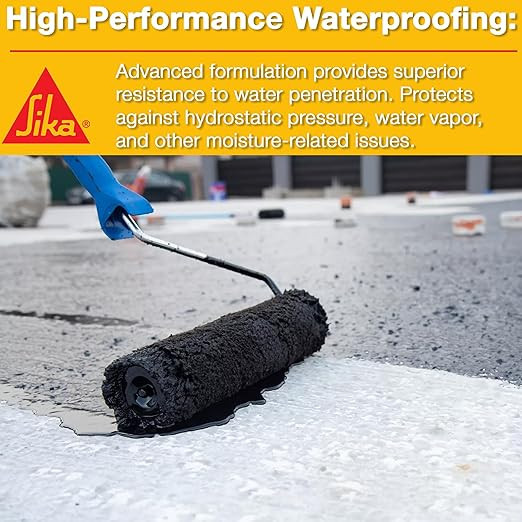 High-Performance Waterproofing:

Sika®

Advanced formulation provides superior resistance to water penetration. Protects against hydrostatic pressure, water vapor, and other moisture-related issues.