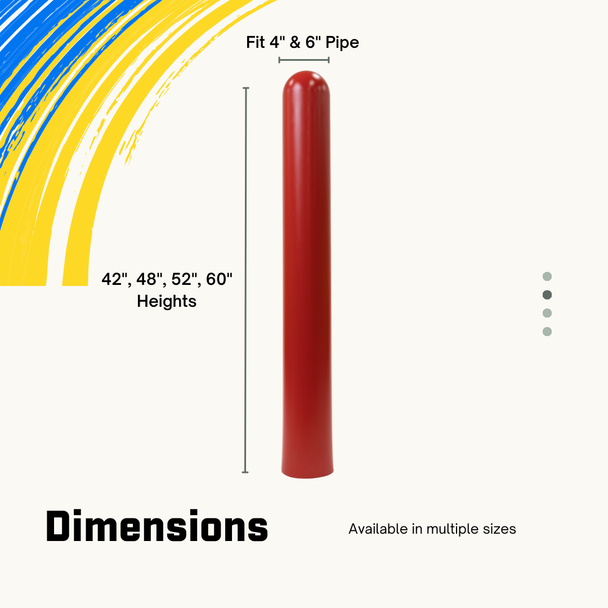 Fit 4" & 6" Pipe

42", 48", 52", 60"
Heights

Dimensions

Available in multiple sizes