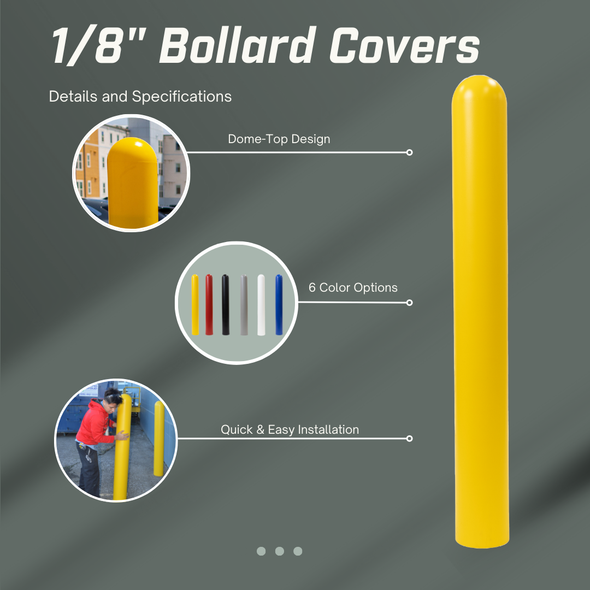 1/8" Bollard Covers

Details and Specifications

Dome-Top Design

6 Color Options

Quick & Easy Installation