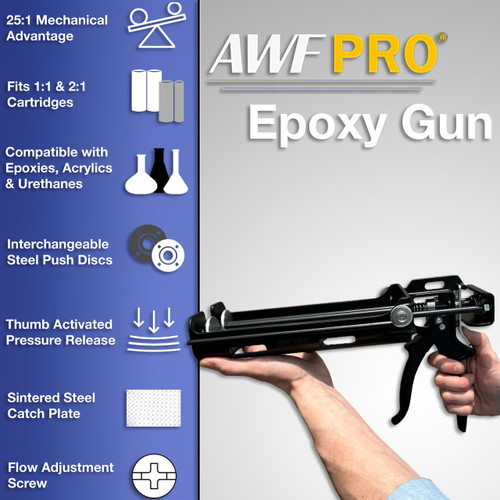 25:1 Mechanical Advantage

Fits 1:1 & 2:1 Cartridges

Compatible with Epoxies, Acrylics & Urethanes

Interchangeable Steel Push Discs

Thumb Activated Pressure Release

Sintered Steel Catch Plate

Flow Adjustment Screw

AWF PRO®

Epoxy Gun

AWF PRO