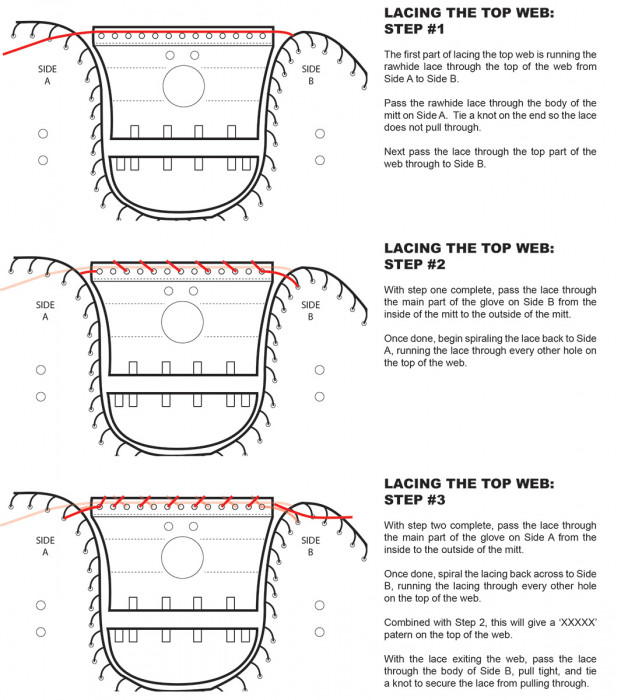 SIDE A

SIDE B

LACING THE TOP WEB: STEP #1

The first part of lacing the top web is running the rawhide lace through the top of the web from Side A to Side B.

Pass the rawhide lace through the body of the mitt on Side A. Tie a knot on the end so the lace does not pull through.

Next pass the lace through the top part of the web through to Side B.

SIDE A

SIDE B

LACING THE TOP WEB: STEP #2

With step one complete, pass the lace through the main part of the glove on Side B from the inside of the mitt to the outside of the mitt.

Once done, begin spiraling the lace back to Side A, running the lace through every other hole on the top of the web.

SIDE A

SIDE B

LACING THE TOP WEB: STEP #3

With step two complete, pass the lace through the main part of the glove on Side A from the inside to the outside of the mitt.

Once done, spiral the lacing back across to Side B, running the lacing through every other hole on the top of the web.

Combined with Step 2, this will give a 'XXXXX' patern on the top of the web.

With the lace exiting the web, pass the lace through the body of Side B, pull tight, and tie a knot to secure the lace from pulling through.