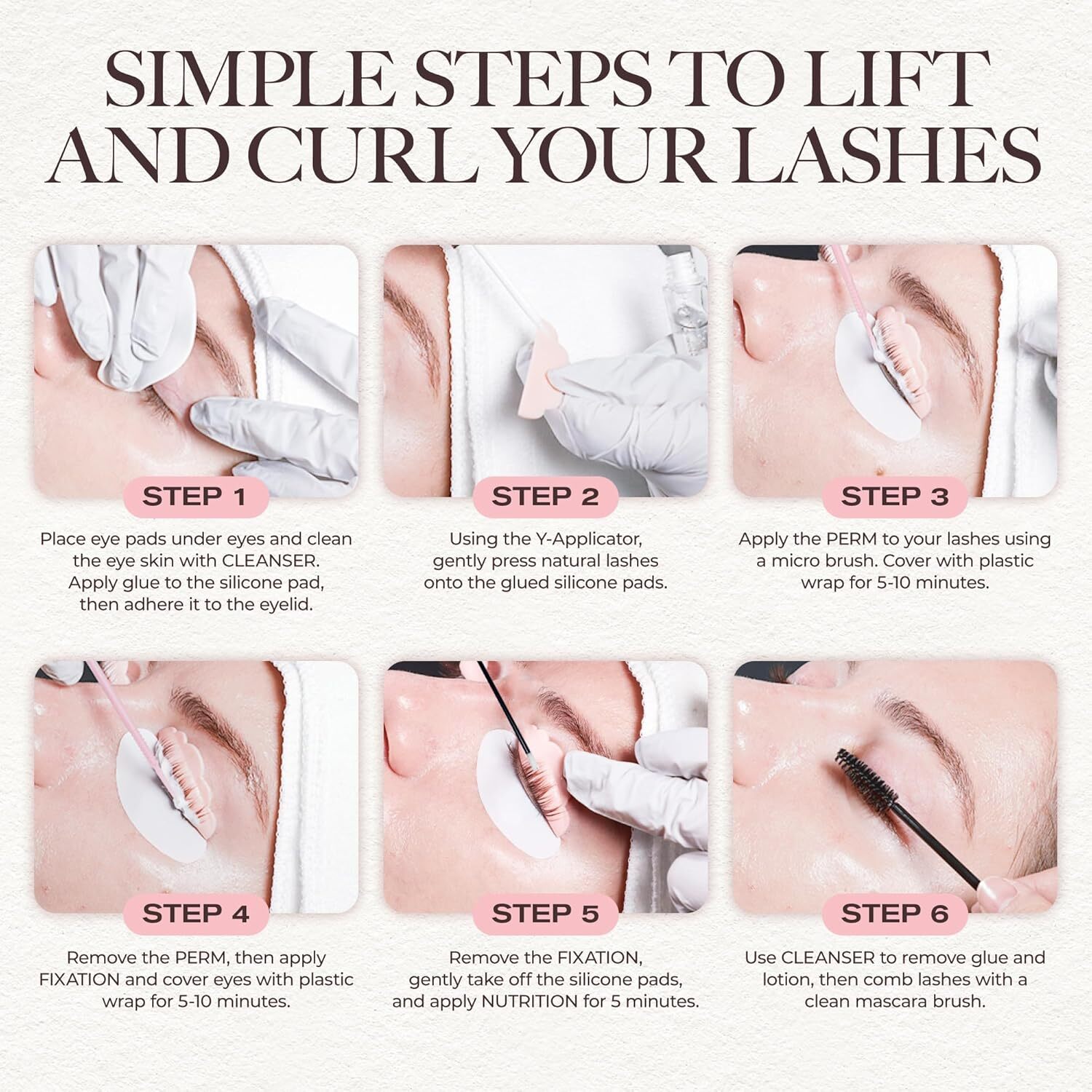 SIMPLE STEPS TO LIFT AND CURL YOUR LASHES

STEP 1

Place eye pads under eyes and clean the eye skin with CLEANSER. Apply glue to the silicone pad, then adhere it to the eyelid.

STEP 2

Using the Y-Applicator, gently press natural lashes onto the glued silicone pads.

STEP 3

Apply the PERM to your lashes using a micro brush. Cover with plastic wrap for 5-10 minutes.

STEP 4

Remove the PERM, then apply FIXATION and cover eyes with plastic wrap for 5-10 minutes.

STEP 5

Remove the FIXATION, gently take off the silicone pads, and apply NUTRITION for 5 minutes.

STEP 6

Use CLEANSER to remove glue and lotion, then comb lashes with a clean mascara brush.