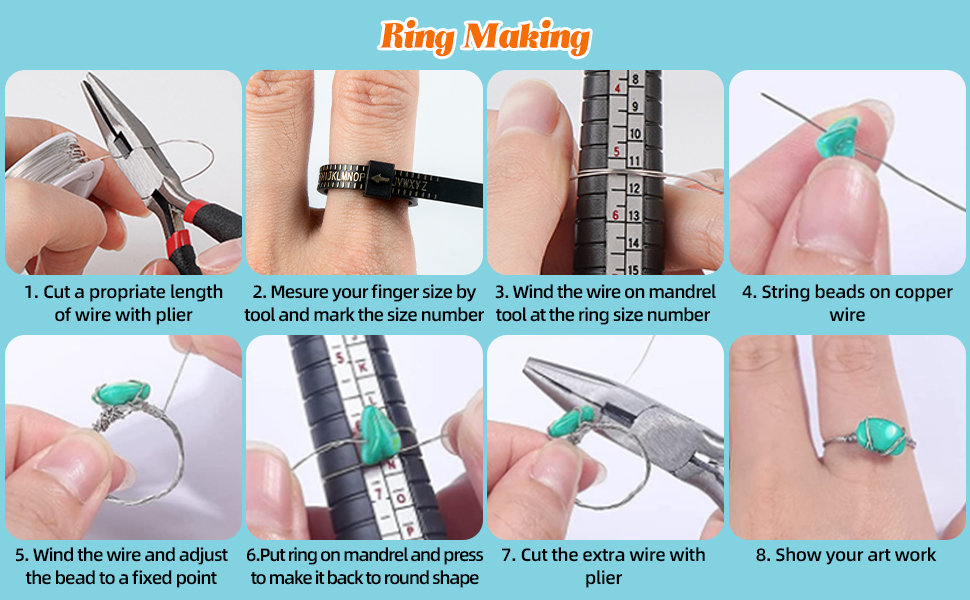 Ring Making

1. Cut a propriate length of wire with plier

2. Mesure your finger size by tool and mark the size number

3. Wind the wire on mandrel tool at the ring size number

4. String beads on copper wire

5. Wind the wire and adjust the bead to a fixed point

6.Put ring on mandrel and press to make it back to round shape

7. Cut the extra wire with plier

8. Show your art work