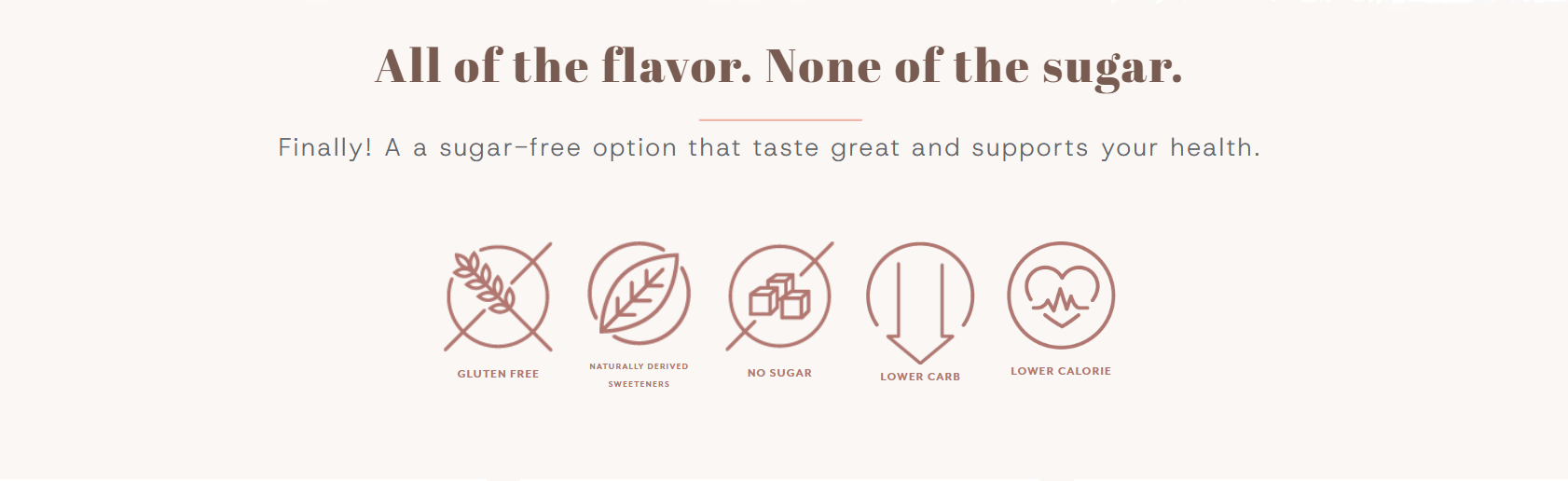 All of the flavor. None of the sugar.

Finally! A a sugar-free option that taste great and supports your health.

GLUTEN FREE

NATURALLY DERIVED SWEETENERS

NO SUGAR

LOWER CARB

LOWER CALORIE