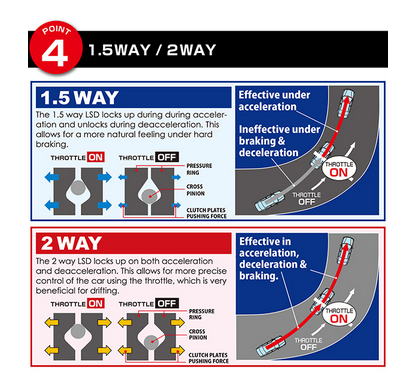 POINT 4 1.5WAY / 2WAY

1.5 WAY

The 1.5 way LSD locks up during during acceleration and unlocks during deacceleration. This allows for a more natural feeling under hard braking.

THROTTLE ON

THROTTLE OFF

PRESSURE RING

CROSS PINION

CLUTCH PLATES PUSHING FORCE

Effective under acceleration

Ineffective under braking & deceleration

THROTTLE ON

THROTTLE OFF

2 WAY

The 2 way LSD locks up on both acceleration and deacceleration. This allows for more precise control of the car using the throttle, which is very beneficial for drifting.

THROTTLE ON

THROTTLE OFF

PRESSURE RING

CROSS PINION

CLUTCH PLATES PUSHING FORCE

Effective in accerelation, deceleration & braking.

THROTTLE ON

THROTTLE OFF