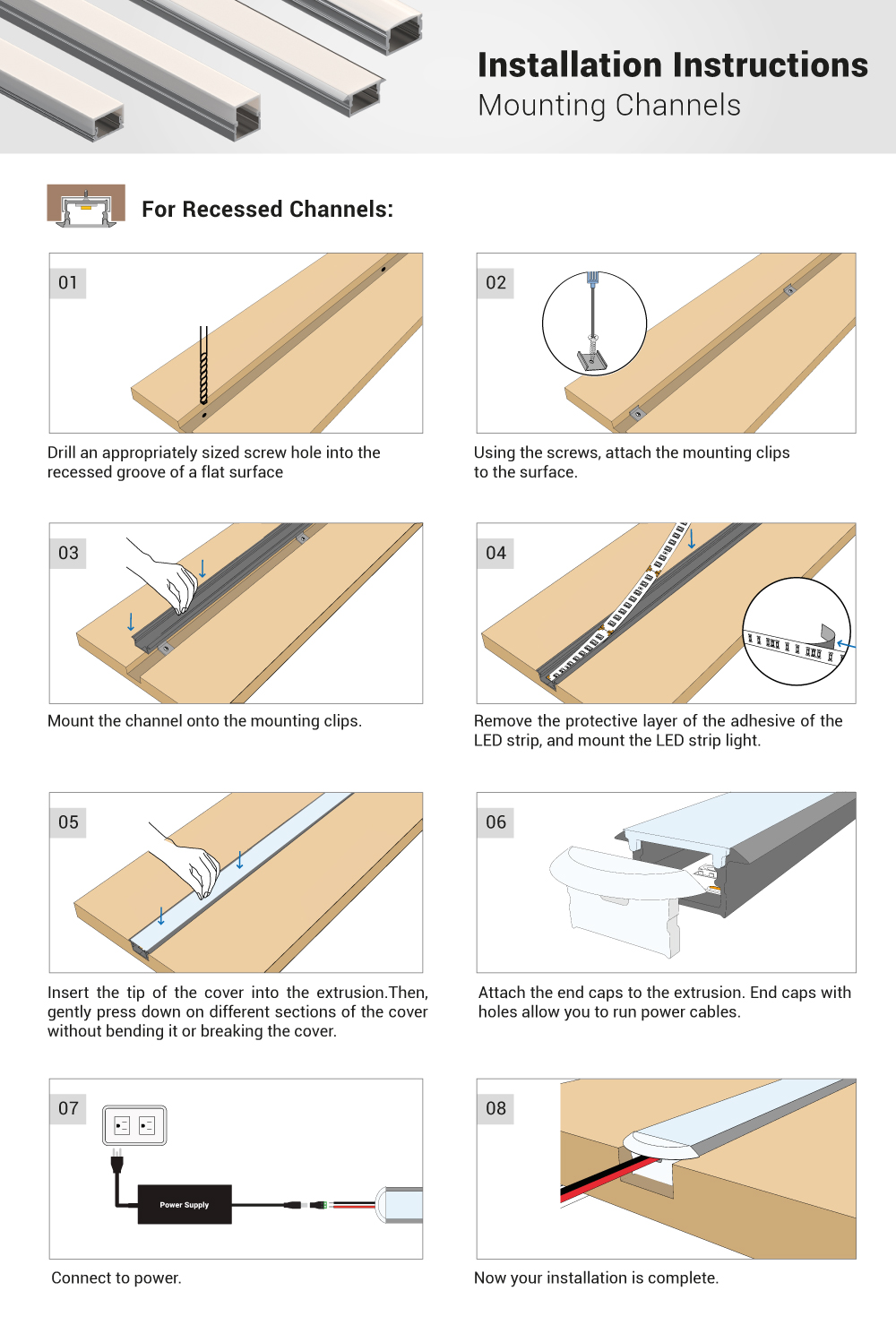 Installation Instructions
Mounting Channels

For Recessed Channels:

01

Drill an appropriately sized screw hole into the recessed groove of a flat surface

02

Using the screws, attach the mounting clips to the surface.

03

Mount the channel onto the mounting clips.

04

Remove the protective layer of the adhesive of the LED strip, and mount the LED strip light.

05

Insert the tip of the cover into the extrusion.Then, gently press down on different sections of the cover without bending it or breaking the cover.

06

Attach the end caps to the extrusion. End caps with holes allow you to run power cables.

07

Power Supply

Connect to power.

08

Now your installation is complete.