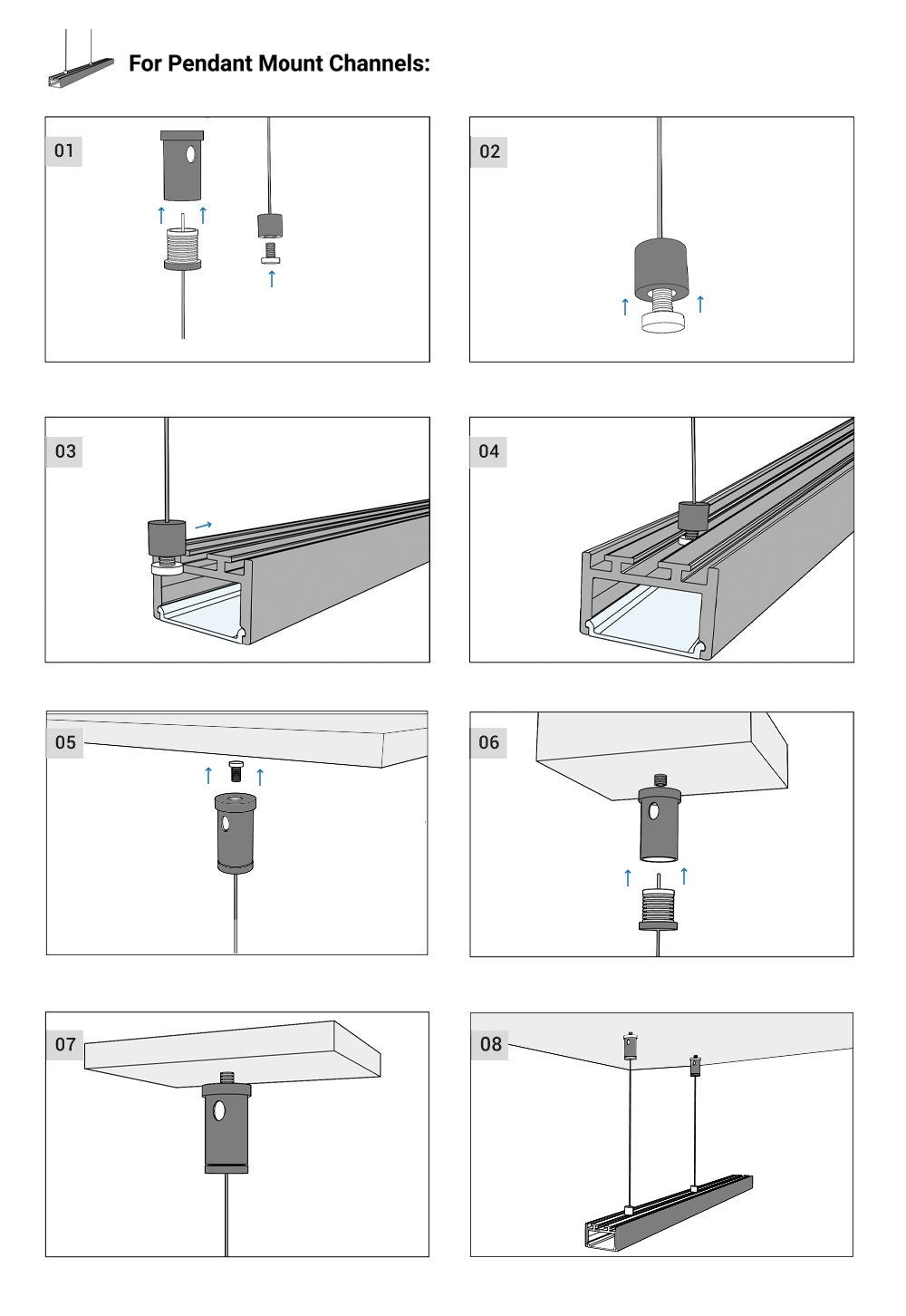 For Pendant Mount Channels:

01

02

03

04

05

06

07

08