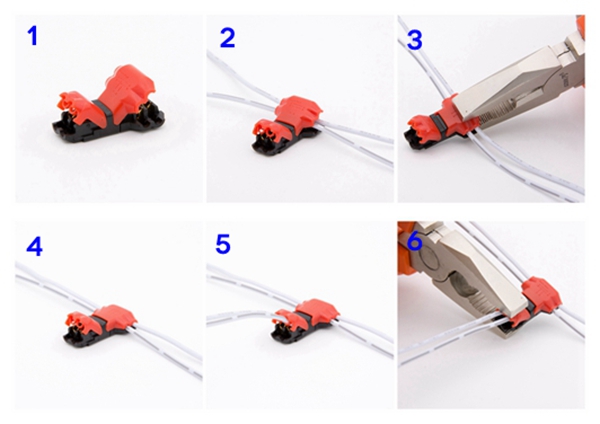 1

2

3

4

5

6