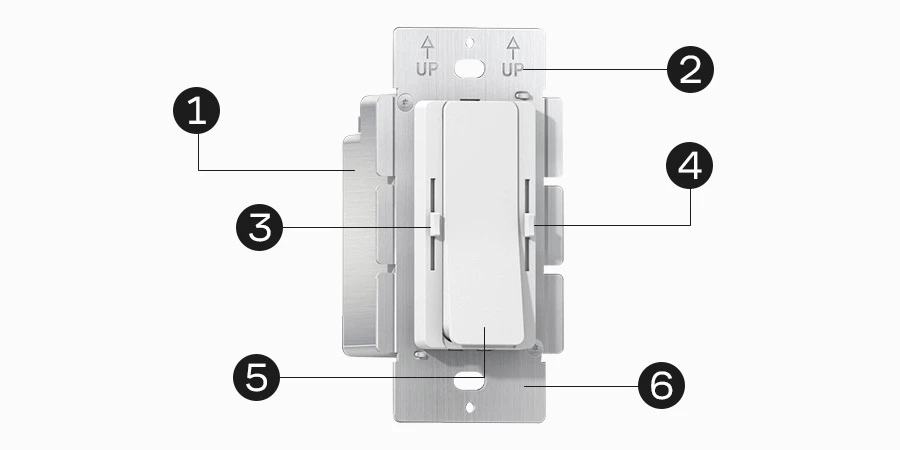 UP
UP
2
1
4
3
5
6