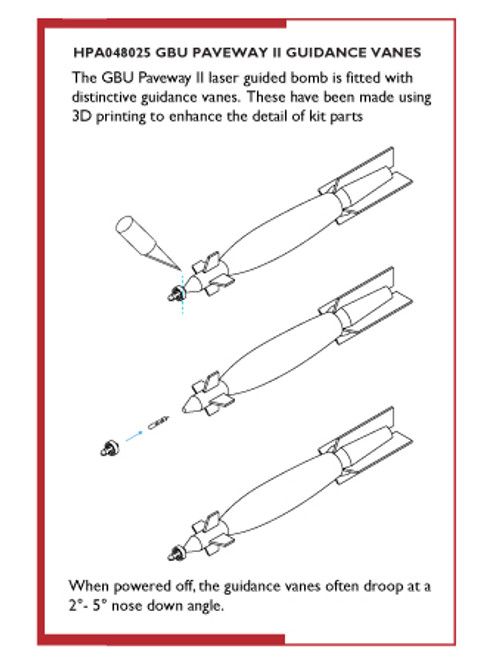 HPA048025 GBU PAVEWAY II GUIDANCE VANES

The GBU Paveway II laser guided bomb is fitted with distinctive guidance vanes. These have been made using 3D printing to enhance the detail of kit parts

When powered off, the guidance vanes often droop at a 2°- 5° nose down angle.