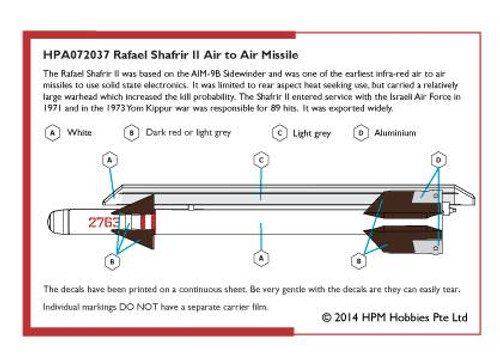 HPA072037 Rafael Shafrir II Air to Air Missile

The Rafael Shafrir II was based on the AIM-9B Sidewinder and was one of the earliest infra-red air to air missiles to use solid state electronics. It was limited to rear aspect heat seeking use, but carried a relatively large warhead which increased the kill probability. The Shafrir II entered service with the Israeli Air Force in 1971 and in the 1973 Yom Kippur war was responsible for 89 hits. It was exported widely.

A White
B Dark red or light grey
C Light grey
D Aluminium

A
C
D
2763
B
A
B

The decals have been printed on a continuous sheet. Be very gentle with the decals are they can easily tear.

Individual markings DO NOT have a separate carrier film.

© 2014 HPM Hobbies Pte Ltd